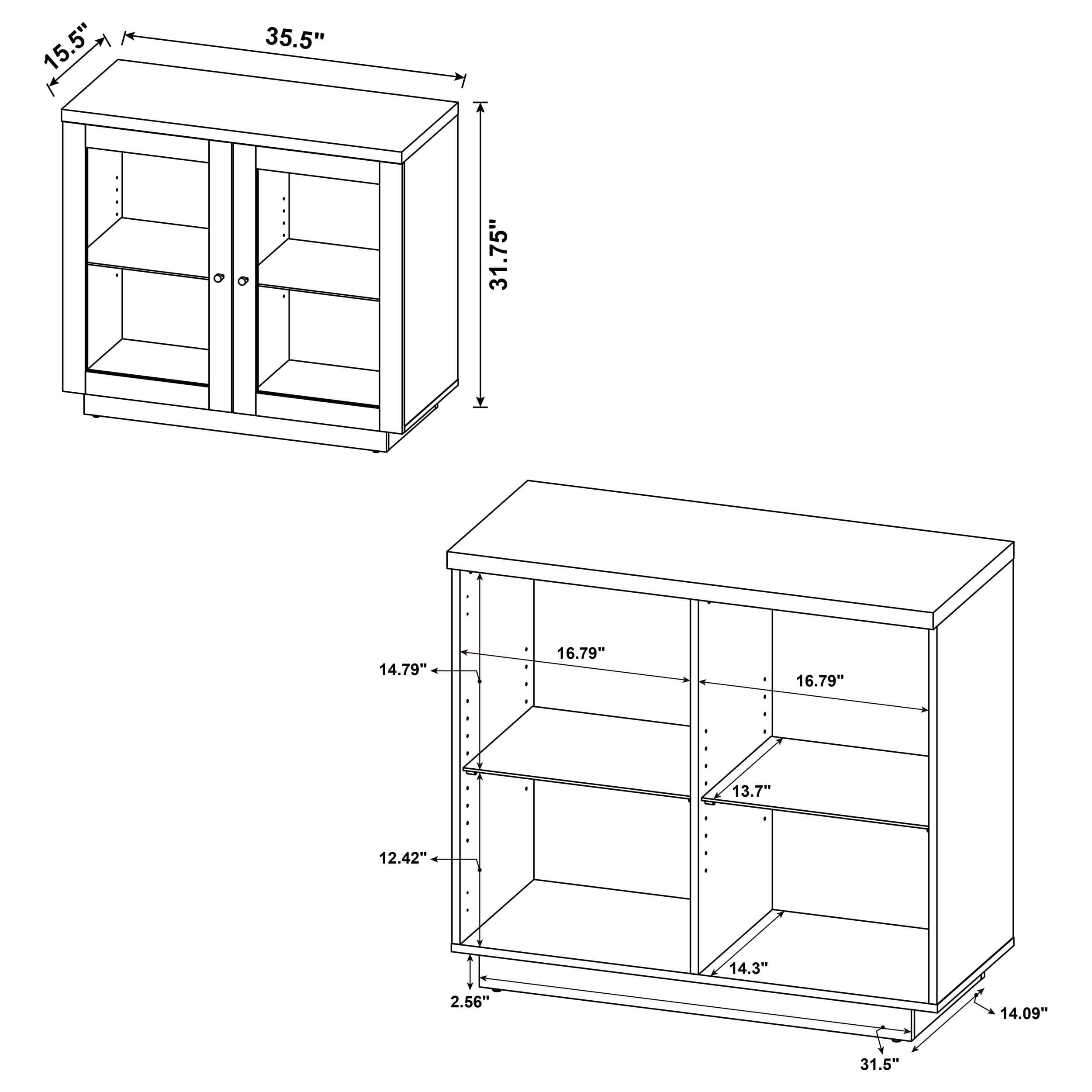 15.5"
35.5"
31.75"

16.79"
14.79"
16.79"
13.7"
12.42"
14.3"
2.56"
14.09"
31.5"