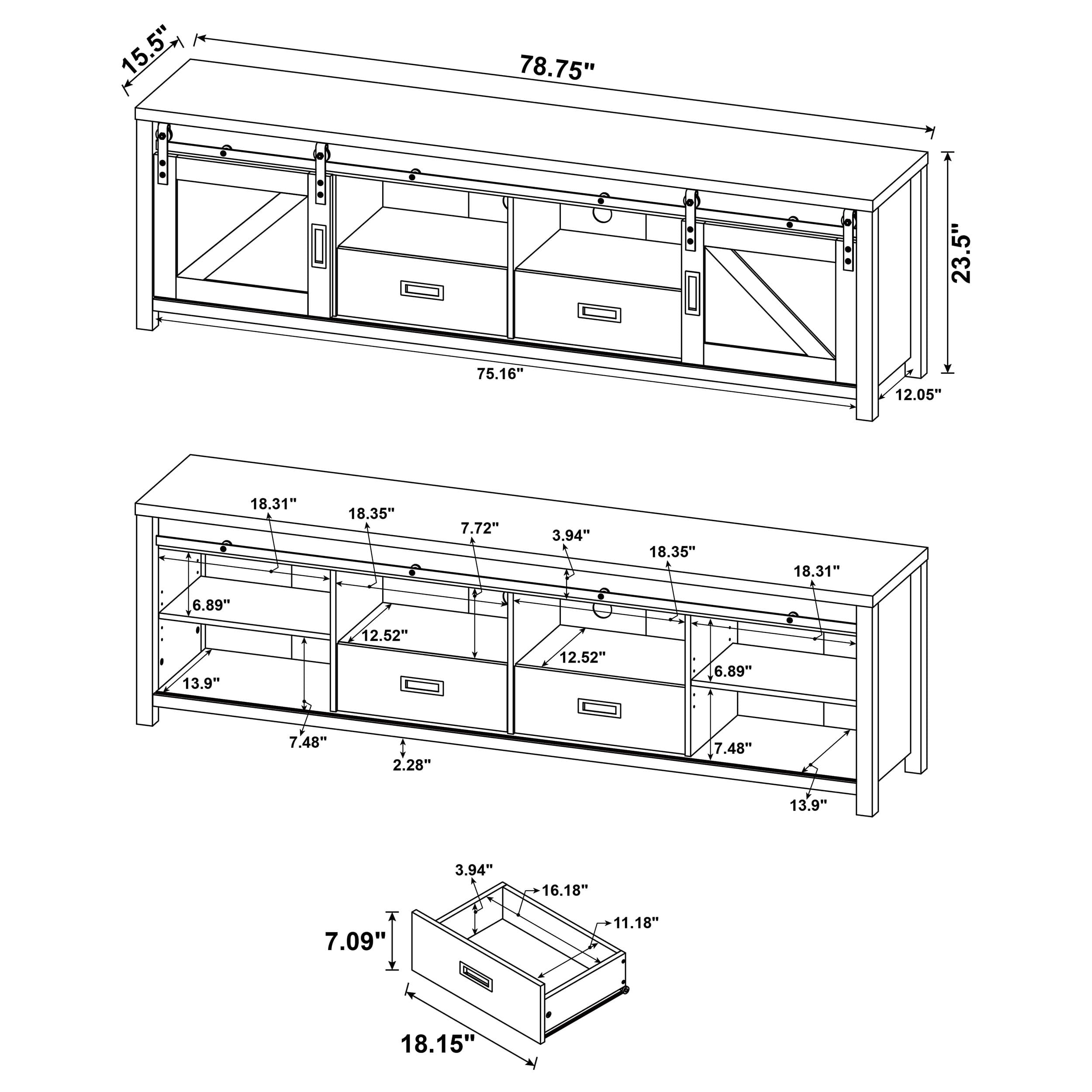 15.5"
78.75"
23.5"
75.16"
12.05"

18.31"
18.35"
7.72"
3.94"
18.35"
18.31"
6.89"
12.52"
12.52"
6.89"
13.9"
7.48"
2.28"
7.48"
13.9"

3.94"
16.18"
11.18"
7.09"
18.15"