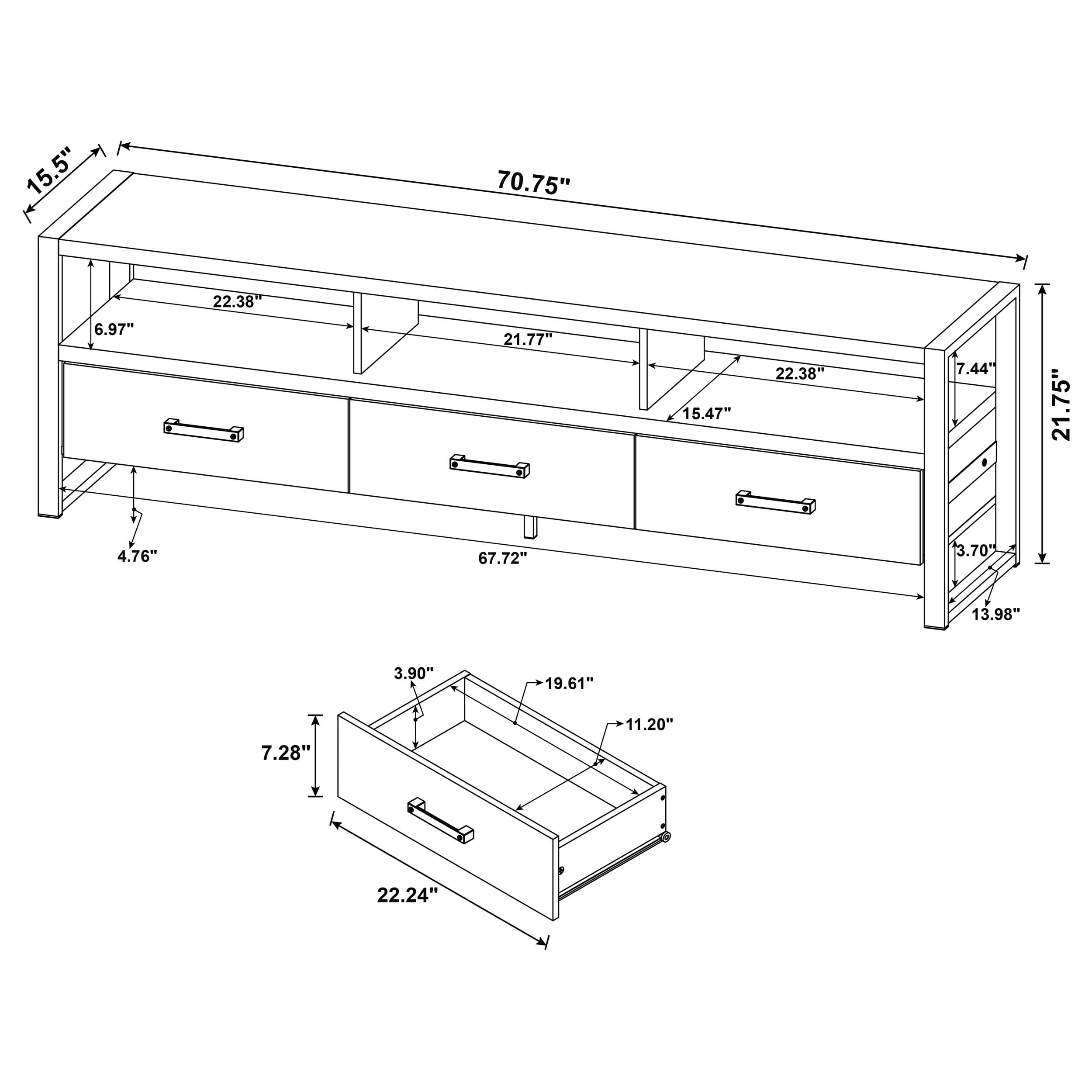 15.5"

70.75"

22.38"

6.97"

21.77"

22.38"

7.44"

21.75"

15.47"

4.76"

67.72"

3.70"

13.98"

3.90"

19.61"

11.20"

7.28"

22.24"