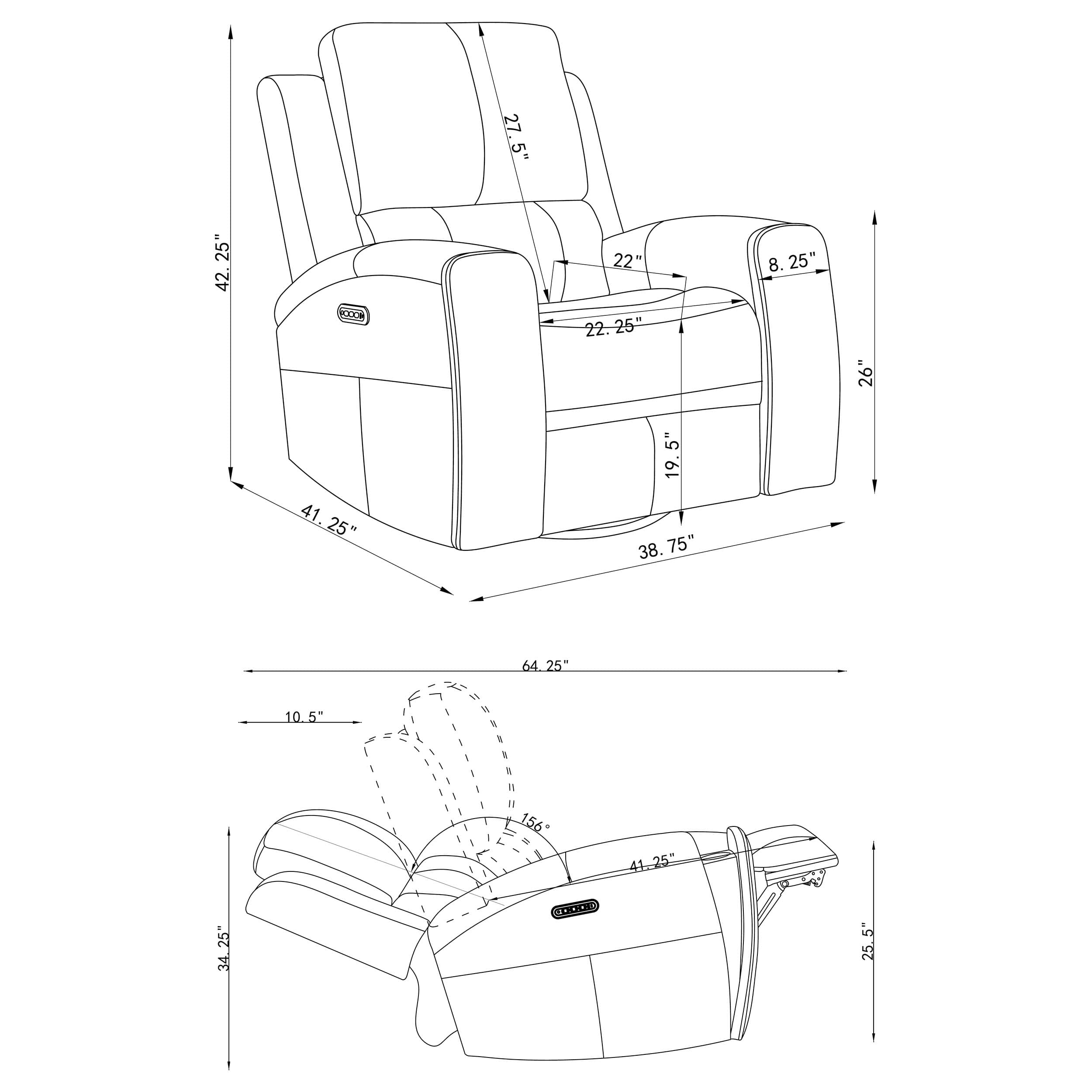 42. 25"

27. 5"

22"

8. 25"

22. 25"

26"

19. 5"

41. 25"

38. 75"

64. 25"

10. 5"

156°

41. 25"

34. 25"

25. 5"