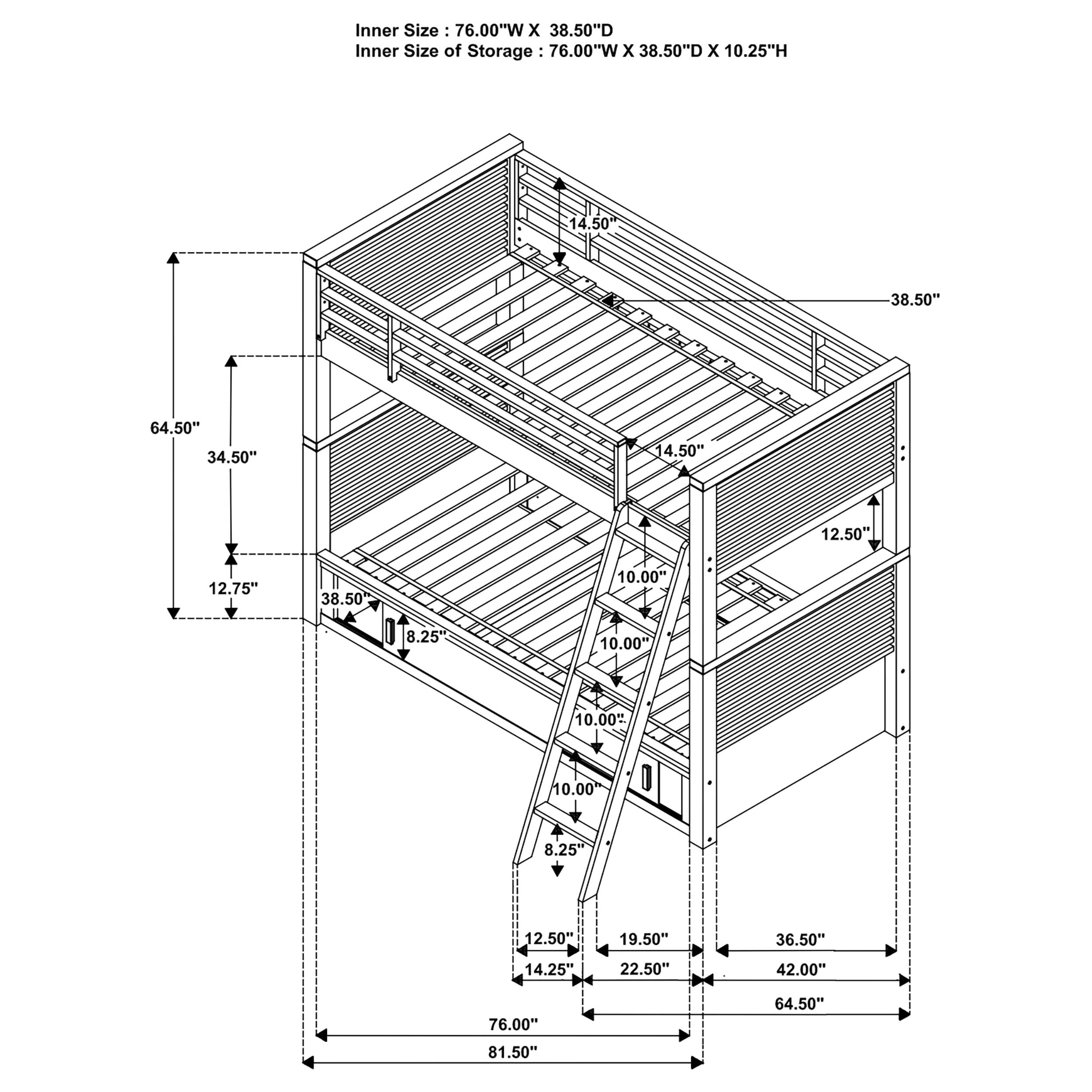 Inner Size : 76.00"W X 38.50"D
Inner Size of Storage : 76.00"W X 38.50"D X 10.25"H

14.50"
38.50"
64.50"
34.50"
14.50"
12.50"
12.75"
38.50"
8.25"
10.00"
10.00"
10.00"
10.00"
8.25"
12.50"
19.50"
36.50"
14.25"
22.50"
42.00"
64.50"
76.00"
81.50"