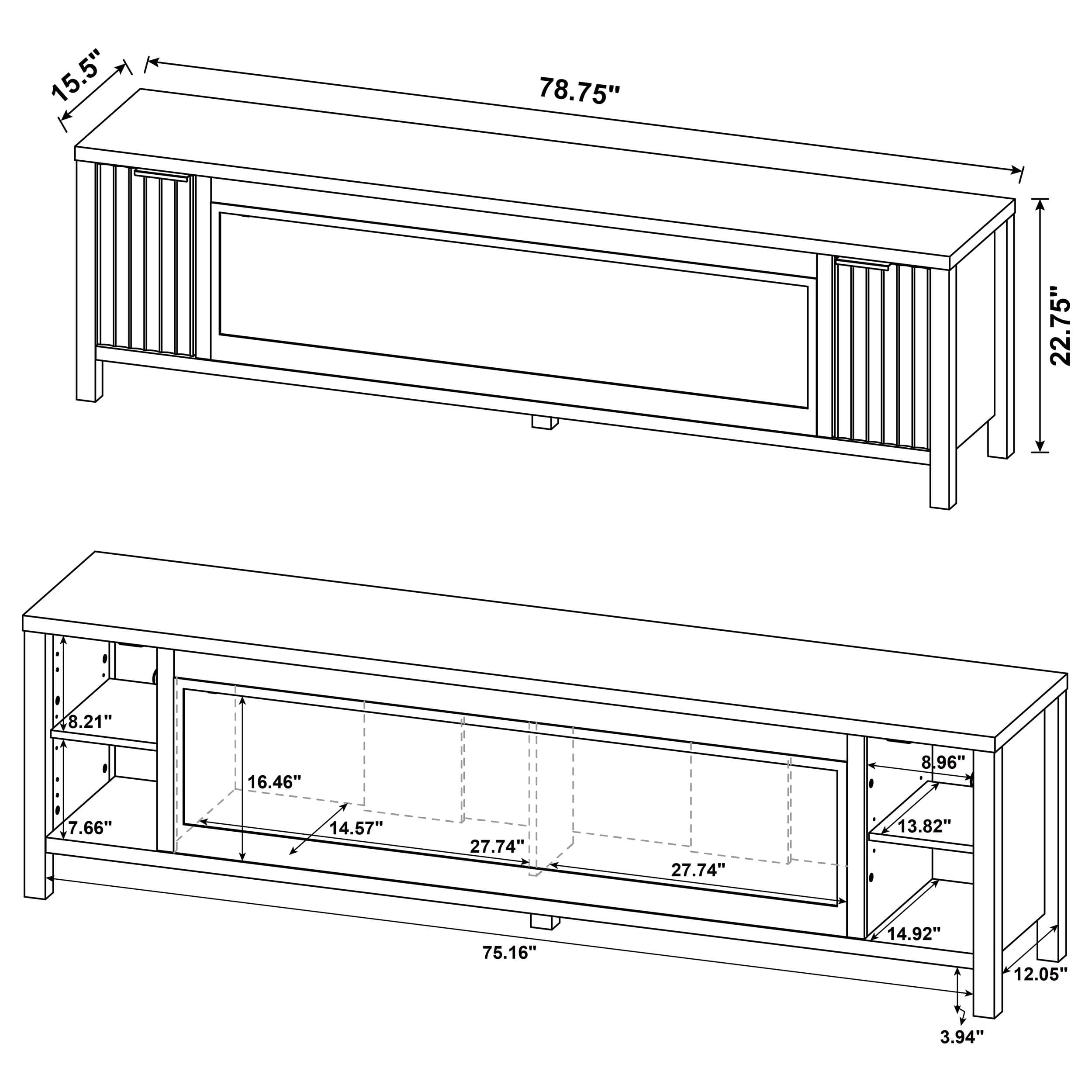 15.5"
78.75"
22.75"

8.21"
7.66"
16.46"
14.57"
27.74"
27.74"
8.96"
13.82"
14.92"
75.16"
12.05"
3.94"