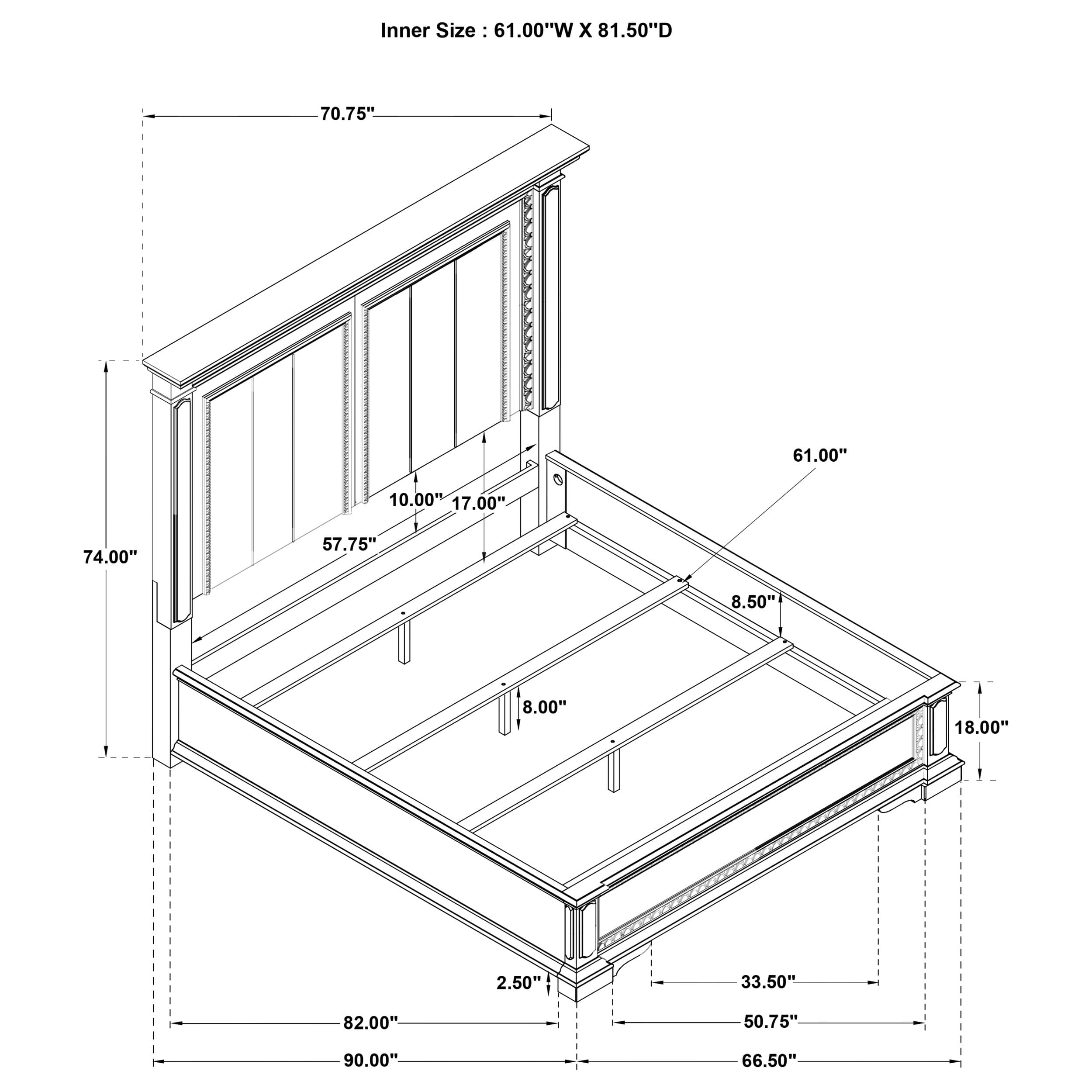 Inner Size : 61.00"W X 81.50"D

70.75"

61.00"

10.00"

17.00"

57.75"

74.00"

8.50"

8.00"

18.00"

2.50"

33.50"

82.00"

50.75"

90.00"

66.50"