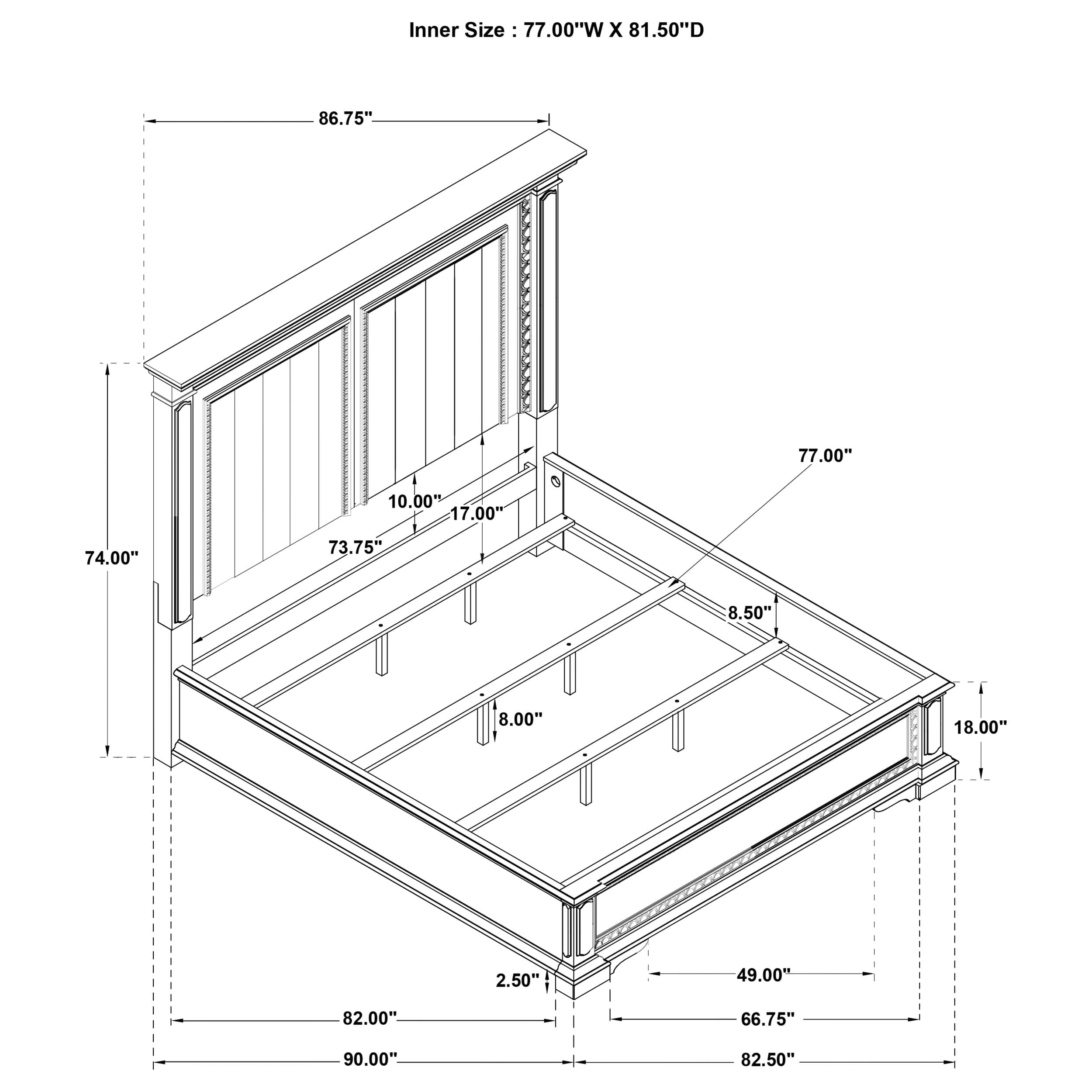 Inner Size : 77.00"W X 81.50"D

86.75"

77.00"

10.00"

17.00"

73.75"

74.00"

8.50"

8.00"

18.00"

2.50"

49.00"

82.00"

66.75"

90.00"

82.50"