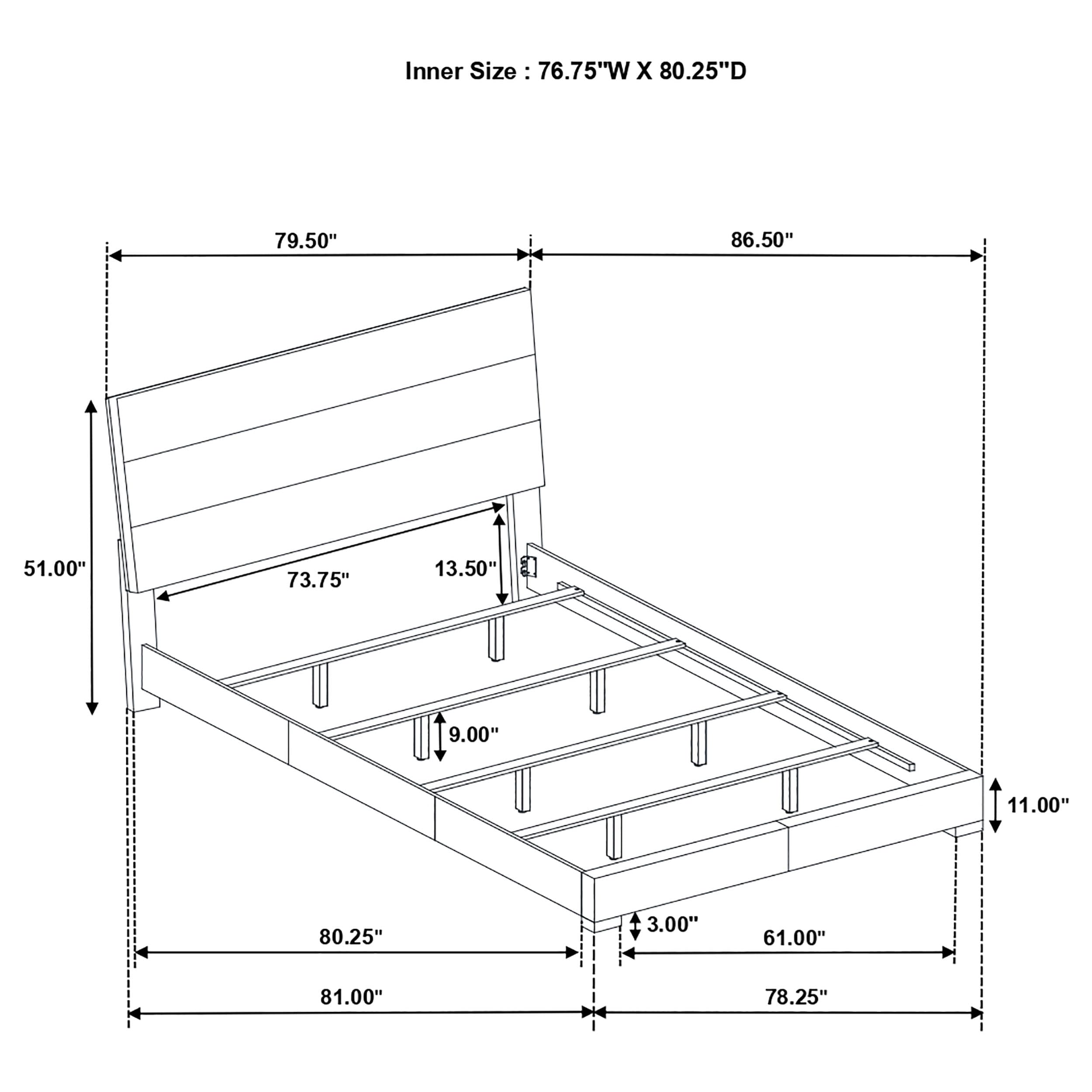 Inner Size : 76.75"W X 80.25"D

79.50"

86.50"

51.00"

73.75"

13.50"

9.00"

11.00"

3.00"

80.25"

61.00"

81.00"

78.25"