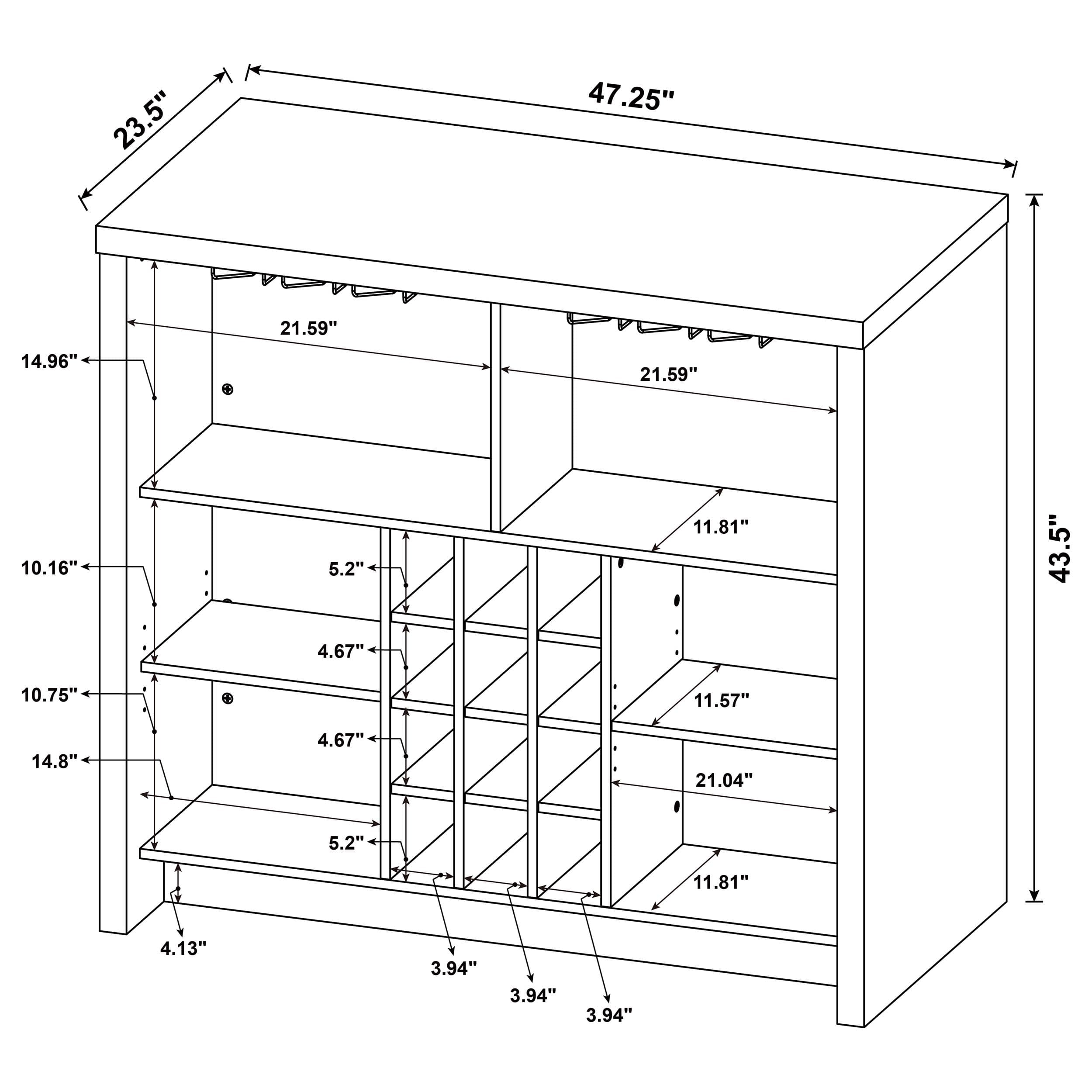 23.5"

47.25"

43.5"

21.59"

21.59"

14.96"

11.81"

10.16"

5.2"

4.67"

11.57"

10.75"

4.67"

14.8"

21.04"

5.2"

11.81"

4.13"

3.94"

3.94"

3.94"